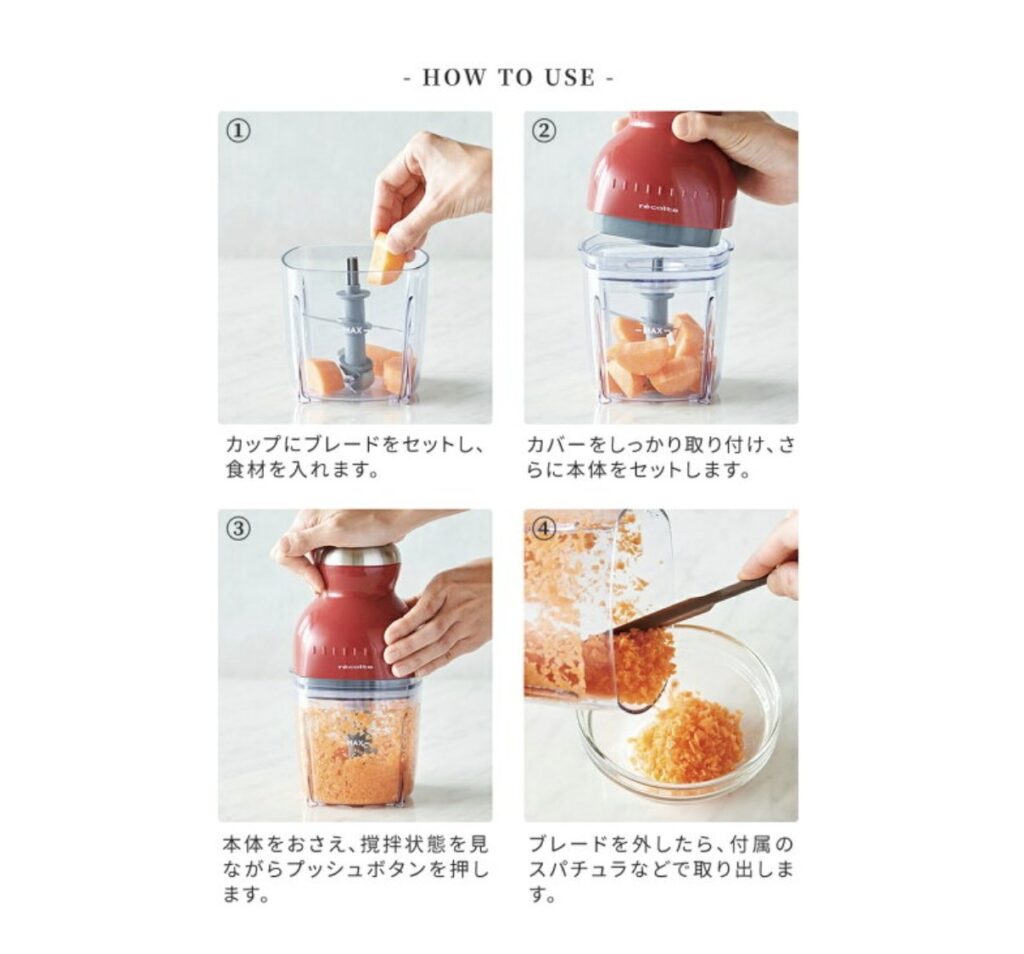 - HOW TO USE -

①

MAX

カップにブレードをセットし、食材を入れます。

②

récolte

MAX

カバーをしっかり取り付け、さらに本体をセットします。

③

récolte

MAX

本体をおさえ、撹拌状態を見ながらプッシュボタンを押します。

④

ブレードを外したら、付属のスパチュラなどで取り出します。